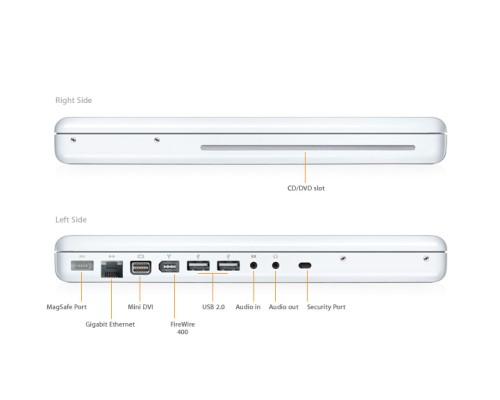 Right Side

CD/DVD slot

Left Side

MagSafe Port

Gigabit Ethernet

Mini DVI

FireWire 400

USB 2.0

Audio in

Audio out

Security Port